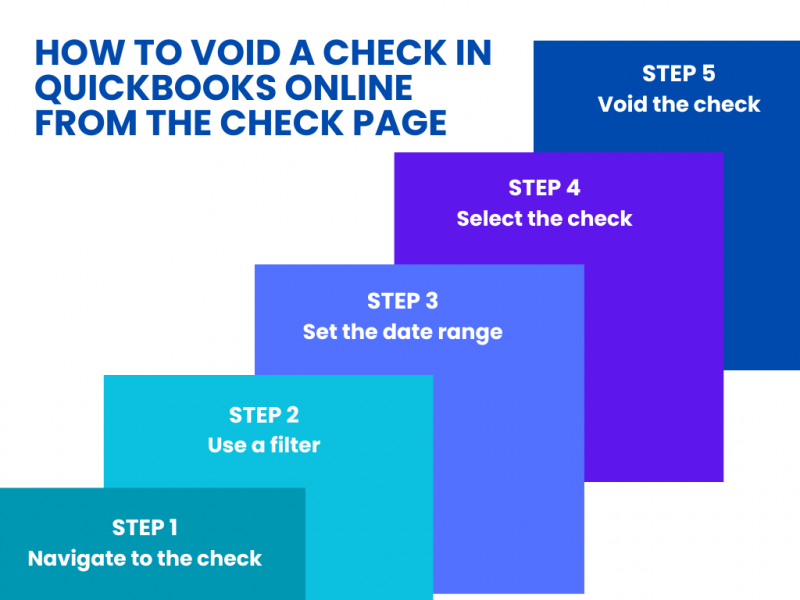 HOW TO VOID A CHECK IN QUICKBOOKS ONLINE FROM THE CHECK PAGE

STEP 1
Navigate to the check

STEP 2
Use a filter

STEP 3
Set the date range

STEP 4
Select the check

STEP 5
Void the check