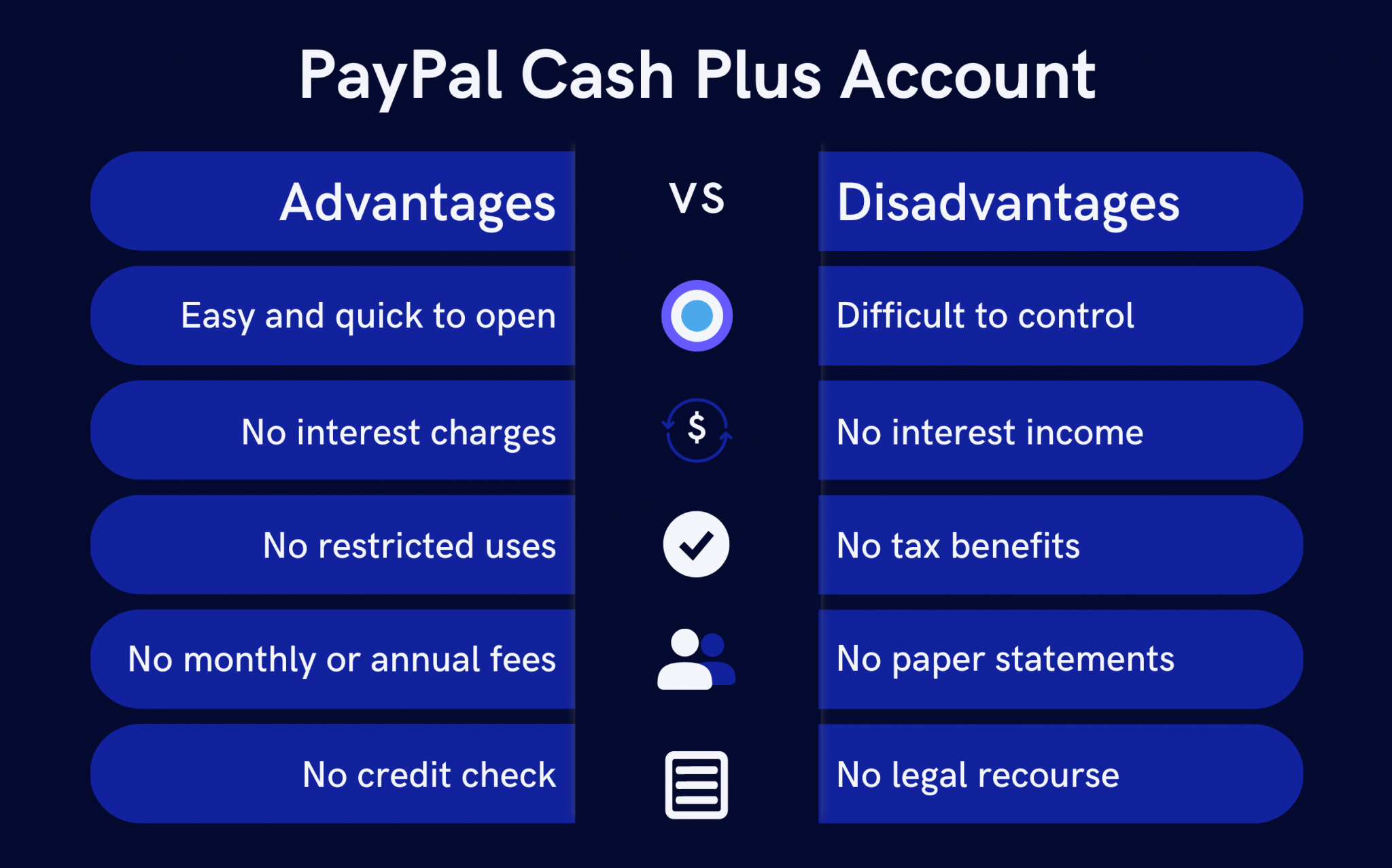 PayPal Cash Plus Account

| Advantages | VS | Disadvantages |
|---|---|---|
| Easy and quick to open | | Difficult to control |
| No interest charges | $ | No interest income |
| No restricted uses | | No tax benefits |
| No monthly or annual fees | | No paper statements |
| No credit check | | No legal recourse |