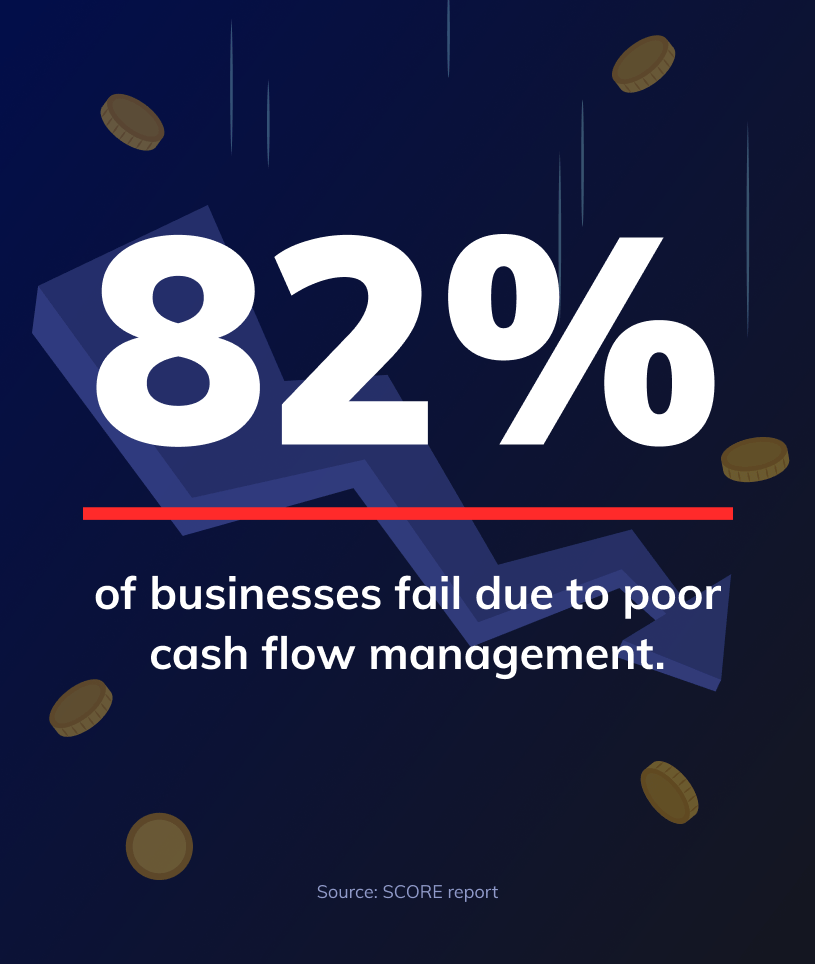 82%

of businesses fail due to poor cash flow management.

Source: SCORE report